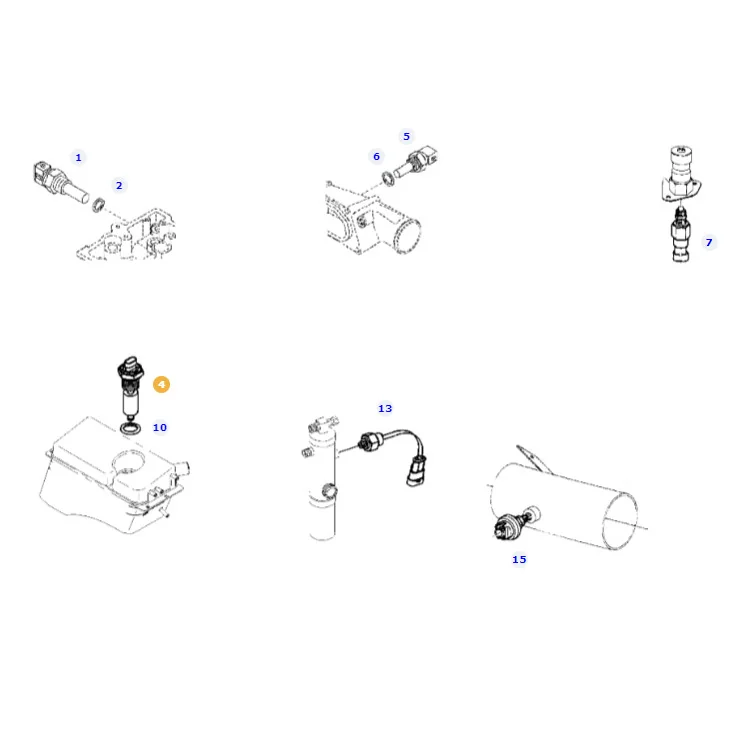 1
2
6
5
7
4
10
13
15